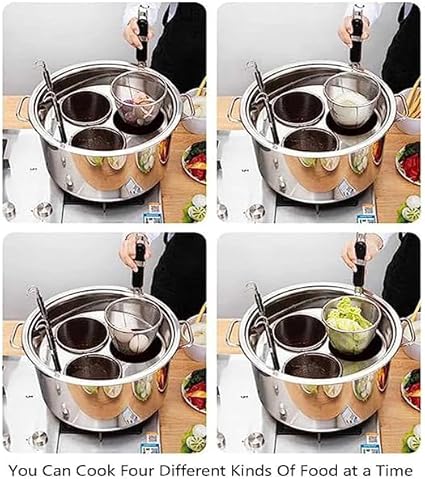 You Can Cook Four Different Kinds Of Food at a Time