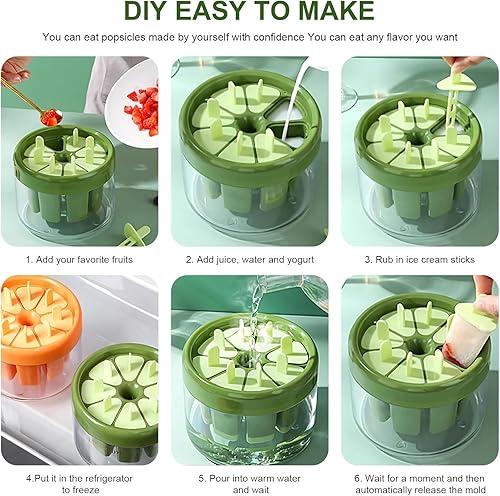 DIY EASY TO MAKE

You can eat popsicles made by yourself with confidence You can eat any flavor you want

1. Add your favorite fruits

2. Add juice, water and yogurt

3. Rub in ice cream sticks

4.Put it in the refrigerator to freeze

5. Pour into warm water and wait

6. Wait for a moment and then automatically release the mold