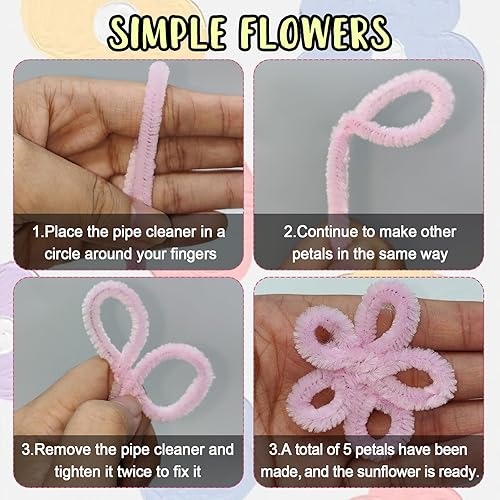 SIMPLE FLOWERS

1.Place the pipe cleaner in a circle around your fingers

2.Continue to make other petals in the same way

3.Remove the pipe cleaner and tighten it twice to fix it

3.A total of 5 petals have been made, and the sunflower is ready.