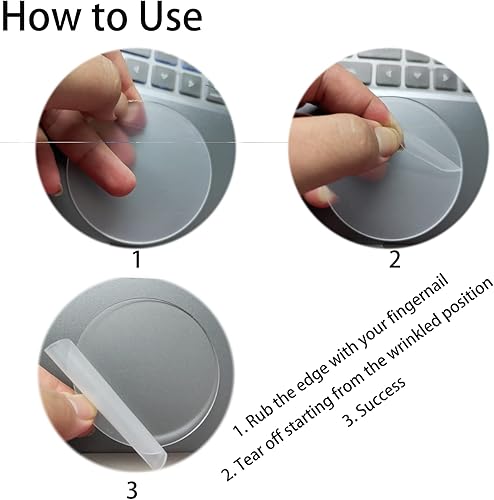 How to Use

1

2

3

1. Rub the edge with your fingernail
2. Tear off starting from the wrinkled position
3. Success