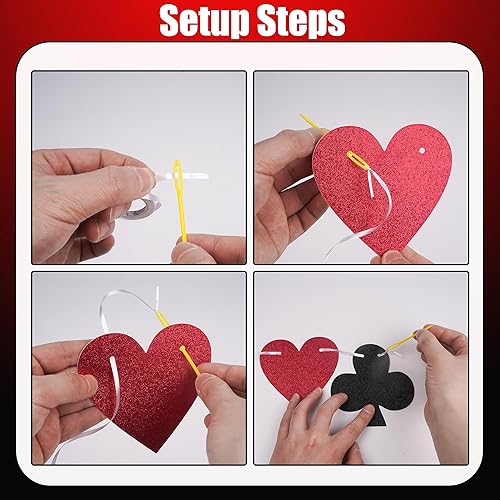 Setup Steps