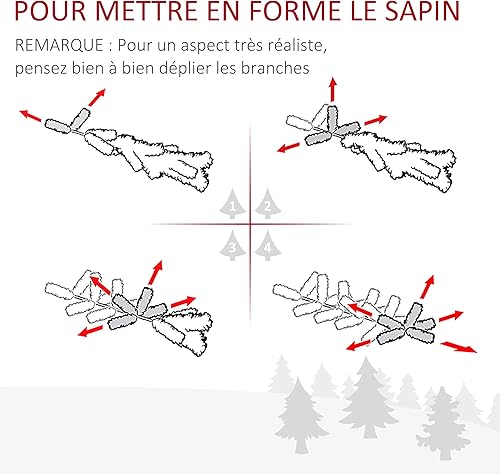 POUR METTRE EN FORME LE SAPIN

REMARQUE : Pour un aspect très réaliste, pensez bien à bien déplier les branches

1
2
3
4