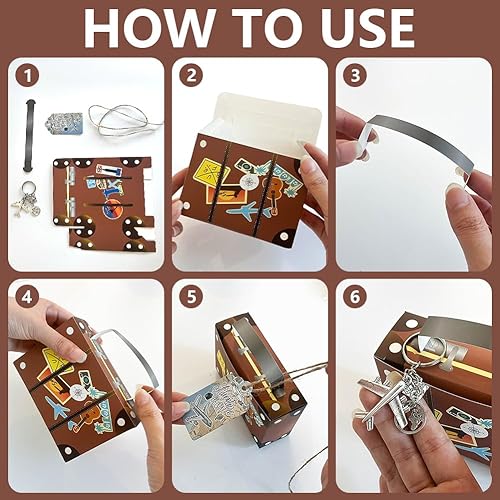 HOW TO USE

1

2

3

4

5

6