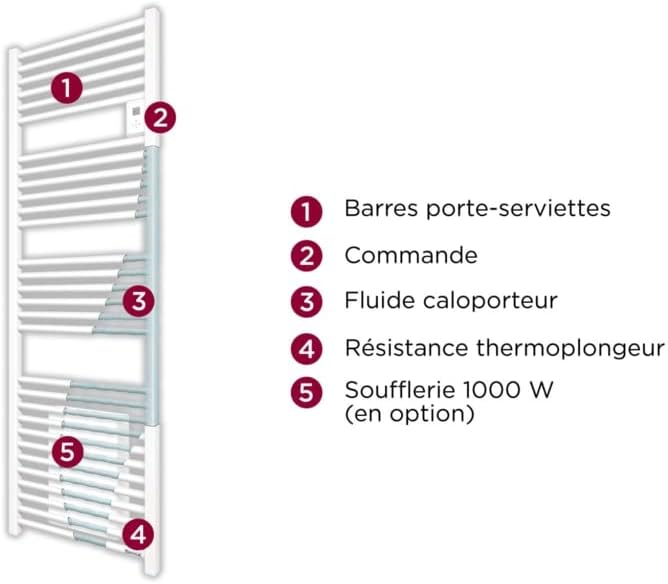 1
2
3
5
4

1 Barres porte-serviettes
2 Commande
3 Fluide caloporteur
4 Résistance thermoplongeur
5 Soufflerie 1000 W (en option)