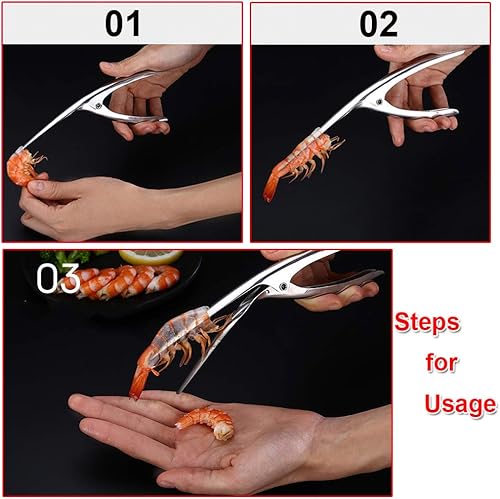 01

02

03

Steps for Usage