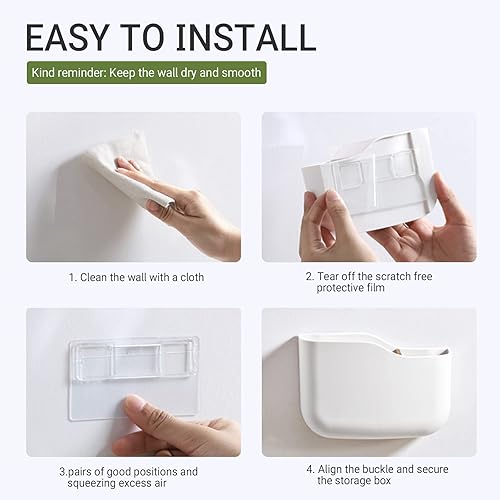 EASY TO INSTALL

Kind reminder: Keep the wall dry and smooth

1. Clean the wall with a cloth

2. Tear off the scratch free protective film

3.pairs of good positions and squeezing excess air

4. Align the buckle and secure the storage box