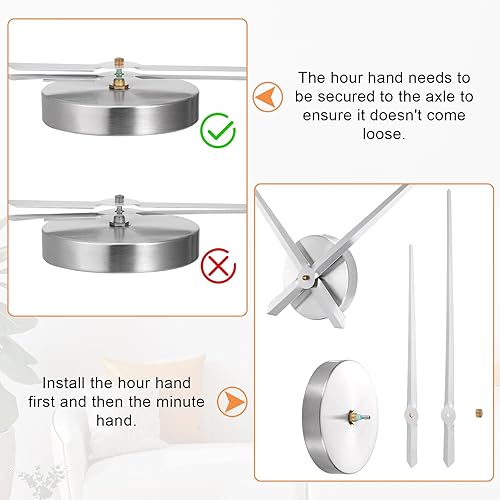 The hour hand needs to be secured to the axle to ensure it doesn't come loose.

Install the hour hand first and then the minute hand.