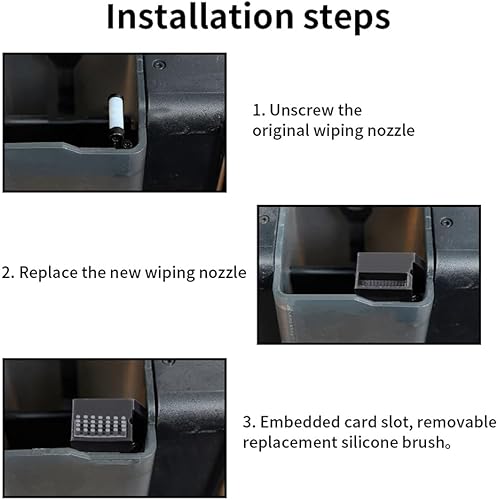 Installation steps

1. Unscrew the original wiping nozzle

2. Replace the new wiping nozzle

3. Embedded card slot, removable replacement silicone brush。