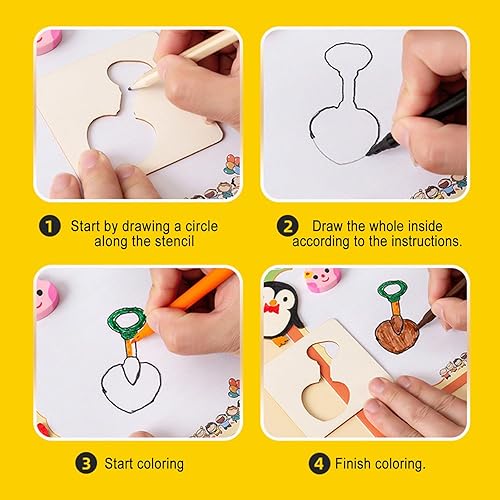 1 Start by drawing a circle along the stencil

2 Draw the whole inside according to the instructions.

3 Start coloring

4 Finish coloring.