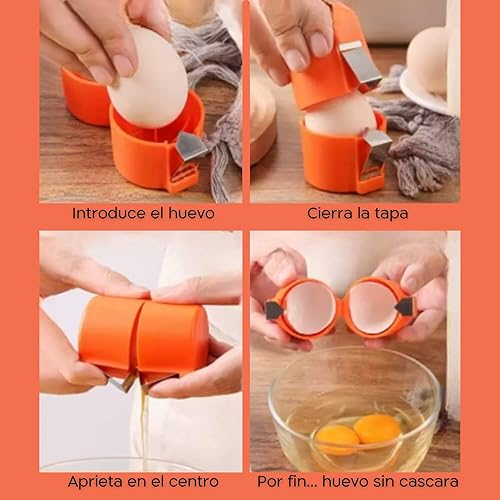 Introduce el huevo

Cierra la tapa

Aprieta en el centro

Por fin... huevo sin cascara