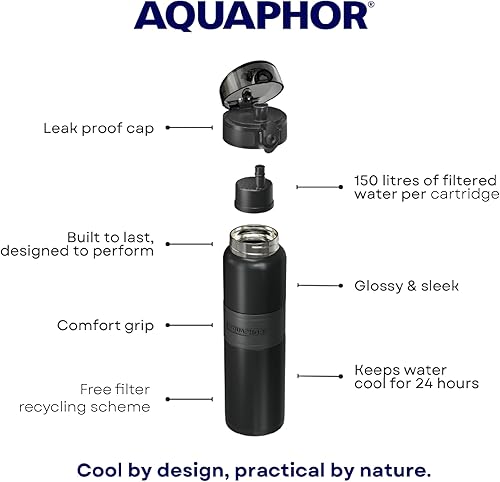 AQUAPHOR®

Leak proof cap

150 litres of filtered water per cartridge

Built to last, designed to perform

Glossy & sleek

Comfort grip

AQUAPHOR

Keeps water cool for 24 hours

Free filter recycling scheme

Cool by design, practical by nature.