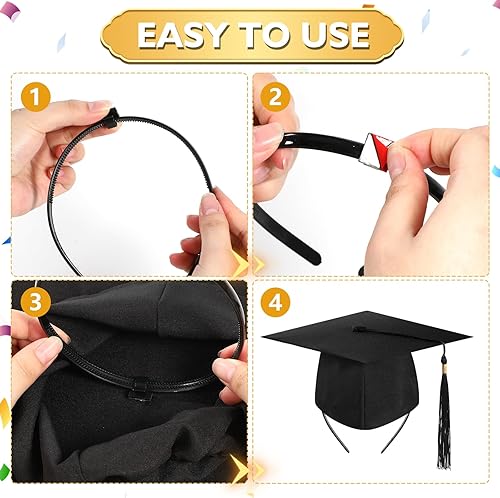 EASY TO USE

1

2

3

4