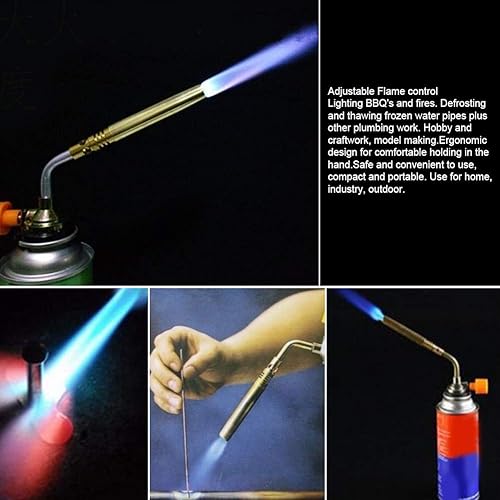 Adjustable Flame control
Lighting BBQ's and fires. Defrosting and thawing frozen water pipes plus other plumbing work. Hobby and craftwork, model making.Ergonomic design for comfortable holding in the hand.Safe and convenient to use, compact and portable. Use for home, industry, outdoor.