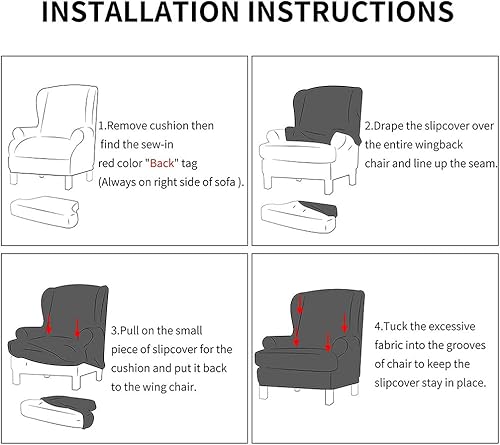 INSTALLATION INSTRUCTIONS

1.Remove cushion then find the sew-in red color "Back" tag (Always on right side of sofa ).

2.Drape the slipcover over the entire wingback chair and line up the seam.

3.Pull on the small piece of slipcover for the cushion and put it back to the wing chair.

4.Tuck the excessive fabric into the grooves of chair to keep the slipcover stay in place.