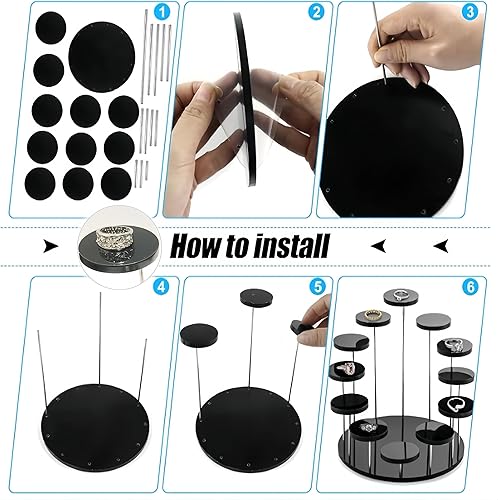 1
2
3
How to install
4
5
6