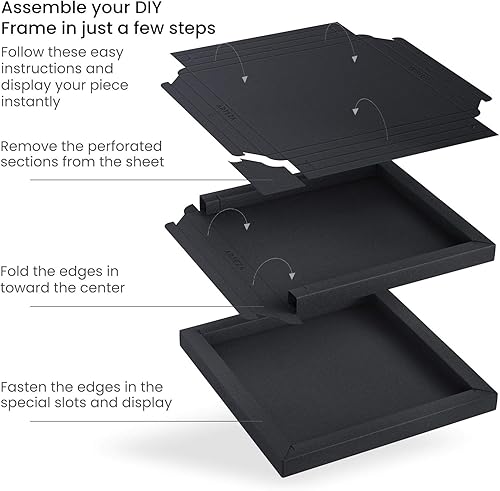 Assemble your DIY Frame in just a few steps

Follow these easy instructions and display your piece instantly

Remove the perforated sections from the sheet

Fold the edges in toward the center

Fasten the edges in the special slots and display