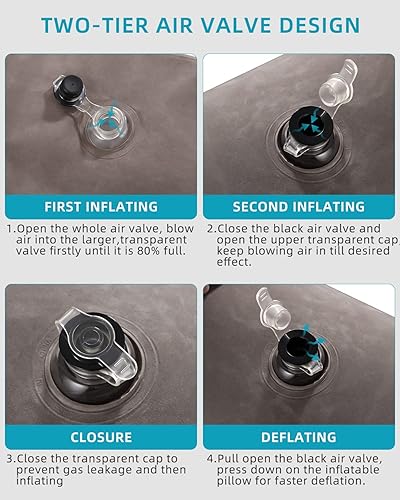 TWO-TIER AIR VALVE DESIGN

FIRST INFLATING

1.Open the whole air valve, blow air into the larger,transparent valve firstly until it is 80% full.

SECOND INFLATING

2.Close the black air valve and open the upper transparent cap, keep blowing air in till desired effect.

CLOSURE

3.Close the transparent cap to prevent gas leakage and then inflating

DEFLATING

4.Pull open the black air valve, press down on the inflatable pillow for faster deflation.