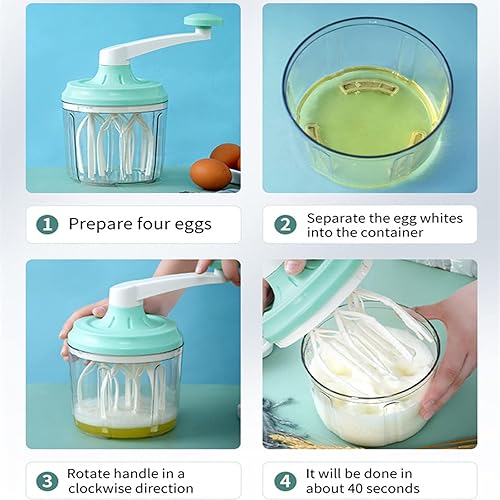 1 Prepare four eggs

2 Separate the egg whites into the container

3 Rotate handle in a clockwise direction

4 It will be done in about 40 seconds