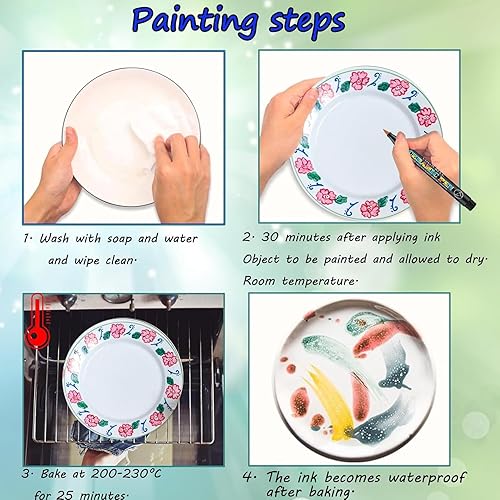 Painting steps

1· Wash with soap and water and wipe clean·

2· 30 minutes after applying ink Object to be painted and allowed to dry· Room temperature·

3· Bake at 200-230°C for 25 minutes·

4· The ink becomes waterproof after baking·