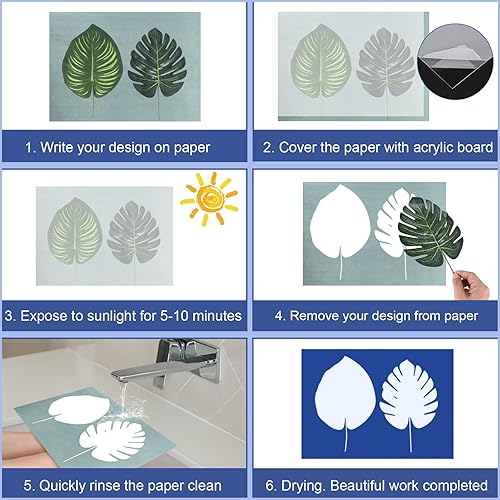 1. Write your design on paper

2. Cover the paper with acrylic board

3. Expose to sunlight for 5-10 minutes

4. Remove your design from paper

5. Quickly rinse the paper clean

6. Drying. Beautiful work completed