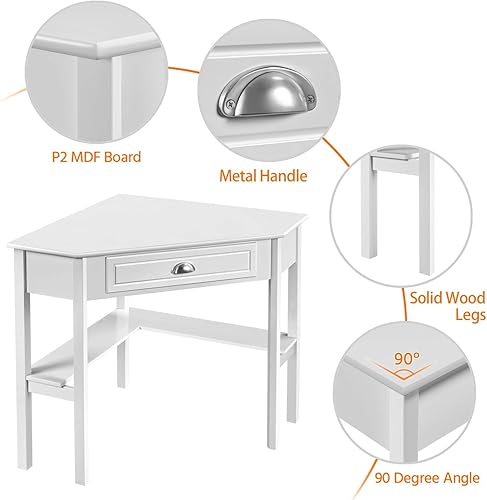 P2 MDF Board

Metal Handle

Solid Wood Legs

90°

90 Degree Angle