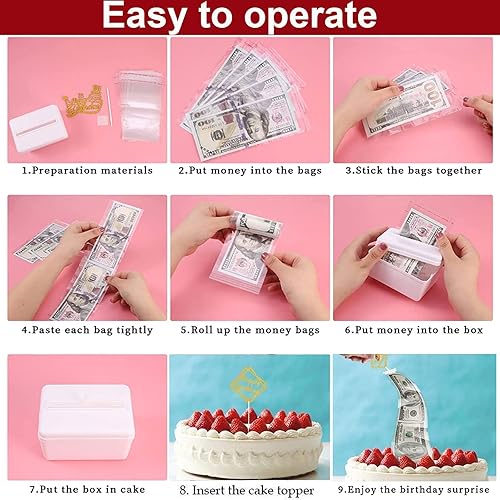 Easy to operate

1.Preparation materials

2.Put money into the bags

3.Stick the bags together

4.Paste each bag tightly

5.Roll up the money bags

6.Put money into the box

7.Put the box in cake

8. Insert the cake topper

9.Enjoy the birthday surprise