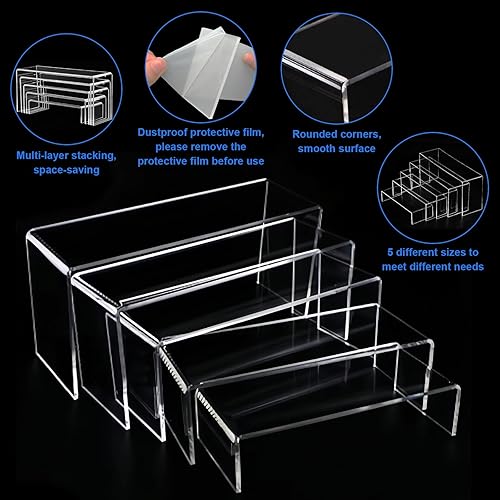 Multi-layer stacking, space-saving

Dustproof protective film, please remove the protective film before use

Rounded corners, smooth surface

5 different sizes to meet different needs