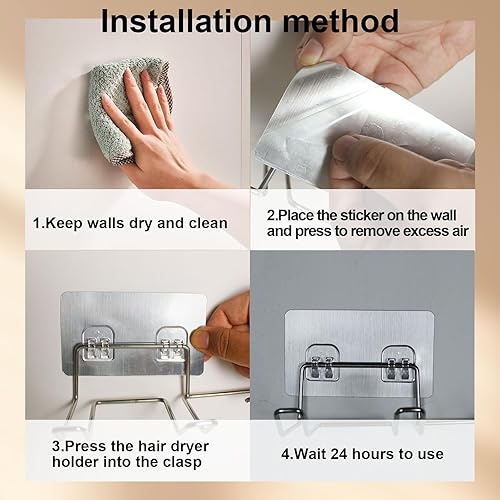 Installation method

1.Keep walls dry and clean

2.Place the sticker on the wall and press to remove excess air

3.Press the hair dryer holder into the clasp

4.Wait 24 hours to use