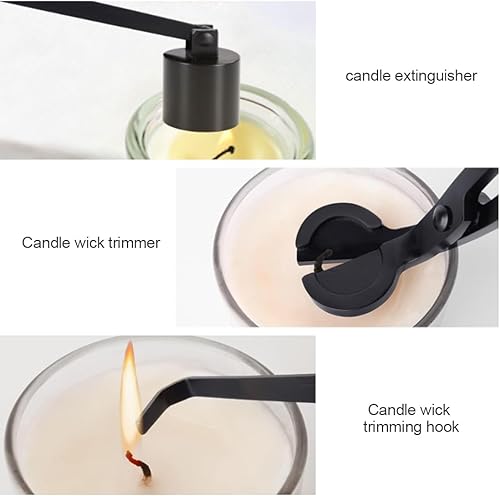 candle extinguisher

Candle wick trimmer

Candle wick trimming hook