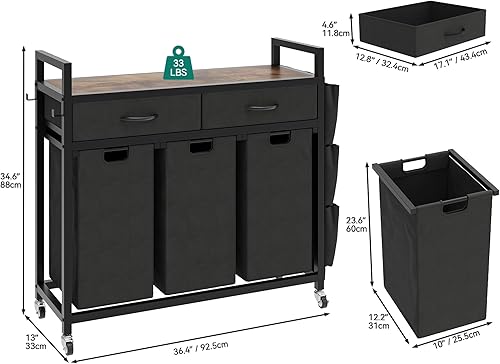 33 LBS

34.6"
88cm

13"
33cm

36.4" / 92.5cm

4.6"
11.8cm

12.8" / 32.4cm

17.1" / 43.4cm

23.6"
60cm

12.2"
31cm

10" / 25.5cm