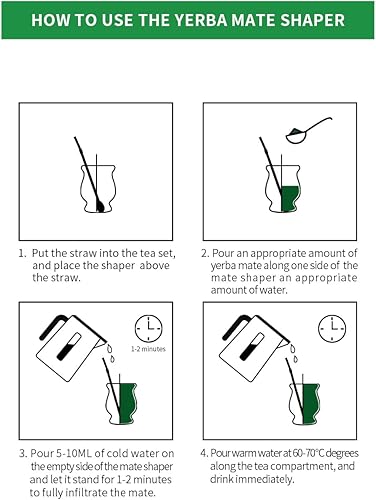 HOW TO USE THE YERBA MATE SHAPER

1. Put the straw into the tea set, and place the shaper above the straw.

2. Pour an appropriate amount of yerba mate along one side of the mate shaper an appropriate amount of water.

1-2 minutes

3. Pour 5-10ML of cold water on the empty side of the mate shaper and let it stand for 1-2 minutes to fully infiltrate the mate.

4. Pour warm water at 60-70°C degrees along the tea compartment, and drink immediately.