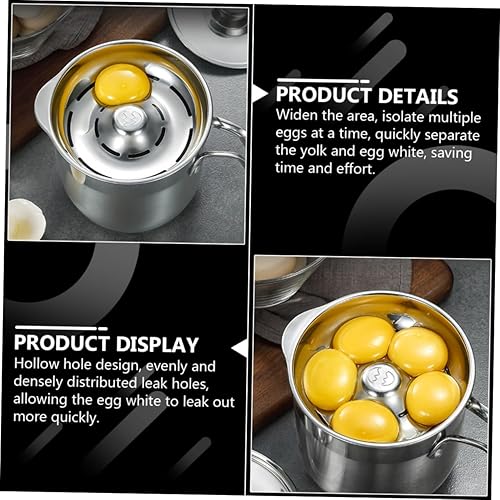 PRODUCT DETAILS
Widen the area, isolate multiple eggs at a time, quickly separate the yolk and egg white, saving time and effort.

PRODUCT DISPLAY
Hollow hole design, evenly and densely distributed leak holes, allowing the egg white to leak out more quickly.