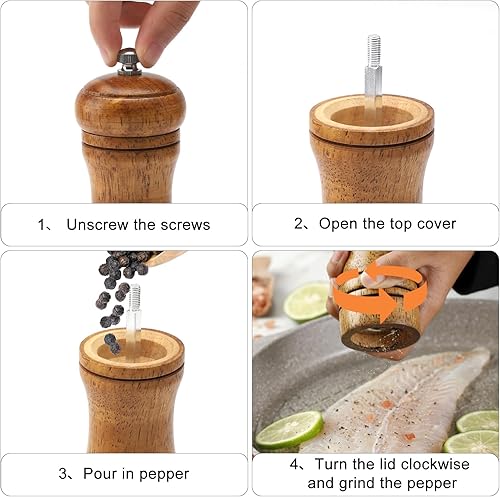 1、 Unscrew the screws

2、Open the top cover

3、Pour in pepper

4、Turn the lid clockwise and grind the pepper