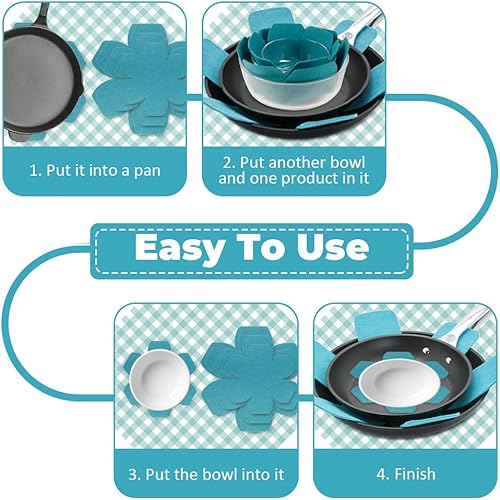 1. Put it into a pan

2. Put another bowl and one product in it

Easy To Use

3. Put the bowl into it

4. Finish