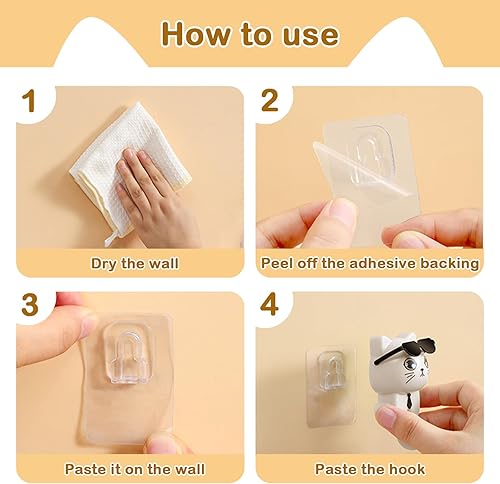 How to use

1

Dry the wall

2

Peel off the adhesive backing

3

Paste it on the wall

4

Paste the hook