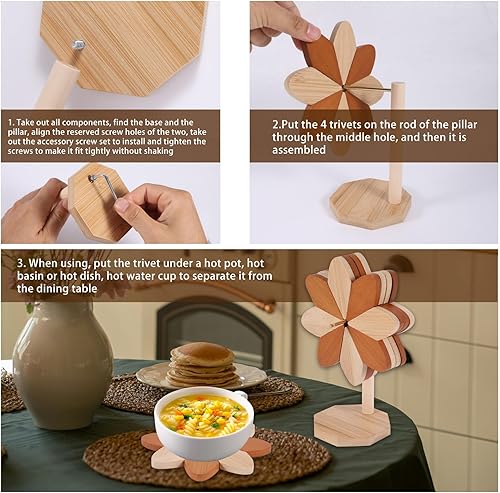 1. Take out all components, find the base and the pillar, align the reserved screw holes of the two, take out the accessory screw set to install and tighten the screws to make it fit tightly without shaking

2.Put the 4 trivets on the rod of the pillar through the middle hole, and then it is assembled

3. When using, put the trivet under a hot pot, hot basin or hot dish, hot water cup to separate it from the dining table