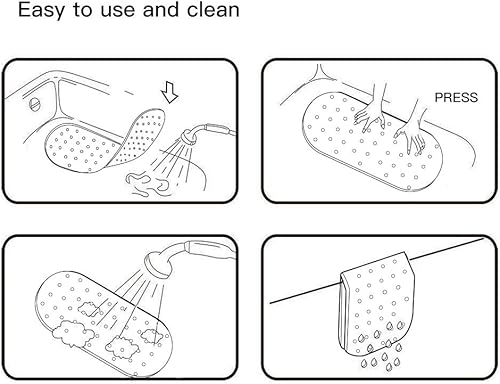 Easy to use and clean

PRESS