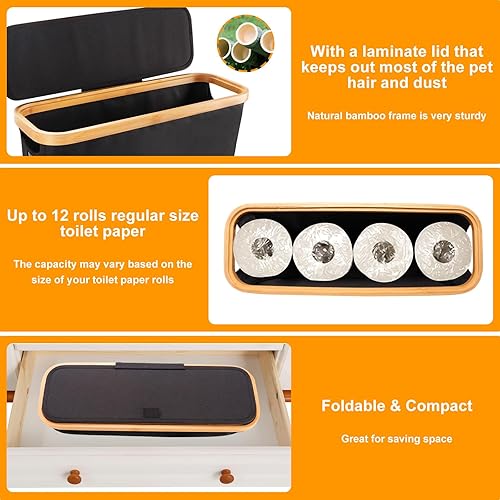 With a laminate lid that keeps out most of the pet hair and dust

Natural bamboo frame is very sturdy

Up to 12 rolls regular size toilet paper

The capacity may vary based on the size of your toilet paper rolls

Foldable & Compact

Great for saving space