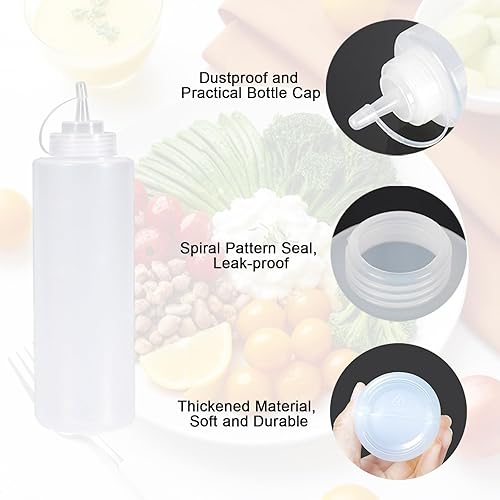 Dustproof and Practical Bottle Cap

Spiral Pattern Seal, Leak-proof

Thickened Material, Soft and Durable