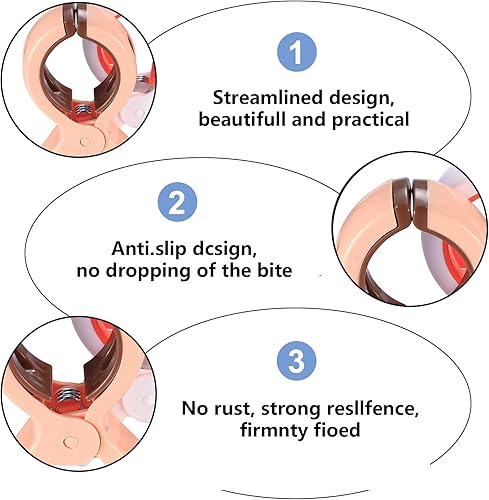 1

Streamlined design, beautifull and practical

2

Anti.slip dcsign, no dropping of the bite

3

No rust, strong resllfence, firmnty fioed