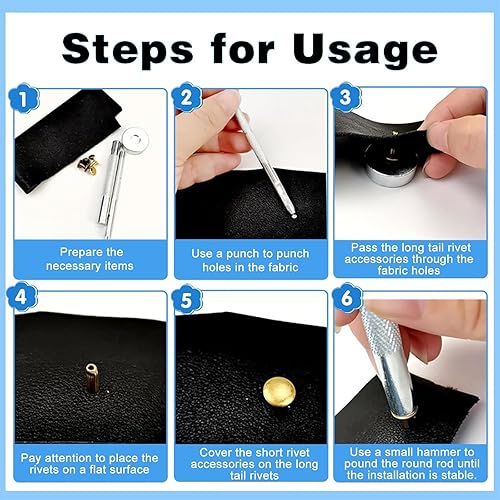 Steps for Usage

1
Prepare the necessary items

2
Use a punch to punch holes in the fabric

3
Pass the long tail rivet accessories through the fabric holes

4
Pay attention to place the rivets on a flat surface

5
Cover the short rivet accessories on the long tail rivets

6
Use a small hammer to pound the round rod until the installation is stable.