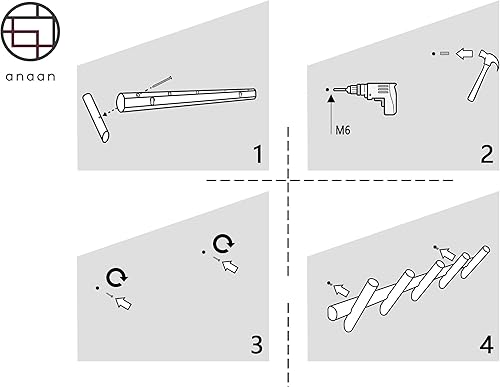 anaan

1

M6

2

3

4