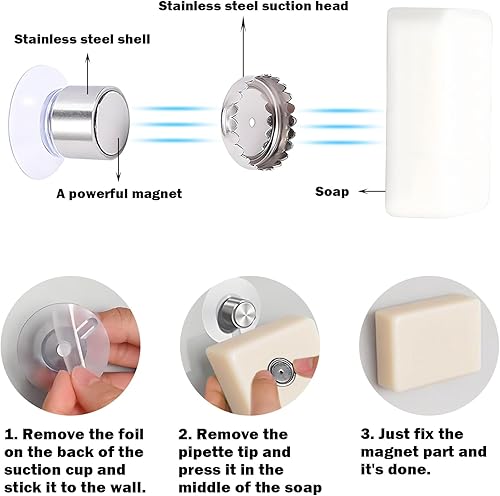 Stainless steel suction head

Stainless steel shell

A powerful magnet

Soap

1. Remove the foil on the back of the suction cup and stick it to the wall.

2. Remove the pipette tip and press it in the middle of the soap

3. Just fix the magnet part and it's done.