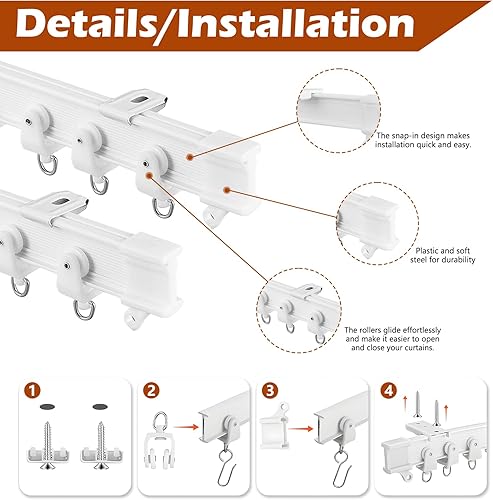 Details/Installation

The snap-in design makes installation quick and easy.

Plastic and soft steel for durability

The rollers glide effortlessly and make it easier to open and close your curtains.

1

2

3

4