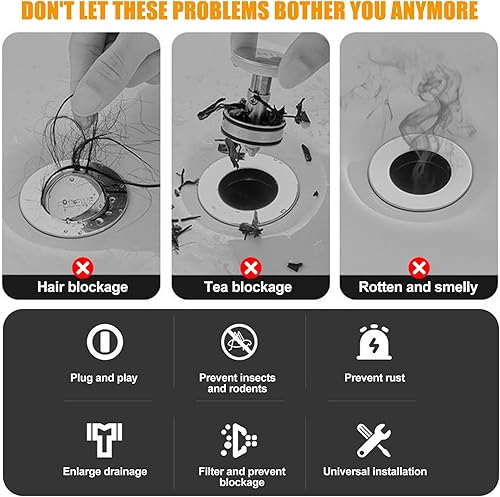 DON'T LET THESE PROBLEMS BOTHER YOU ANYMORE

Hair blockage

Tea blockage

Rotten and smelly

Plug and play

Prevent insects and rodents

Prevent rust

Enlarge drainage

Filter and prevent blockage

Universal installation