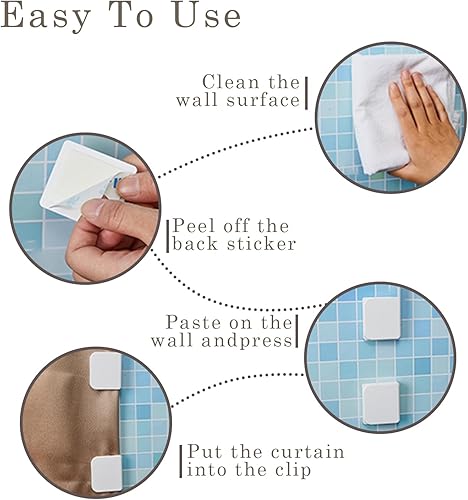 Easy To Use

Clean the wall surface

Peel off the back sticker

Paste on the wall andpress

Put the curtain into the clip