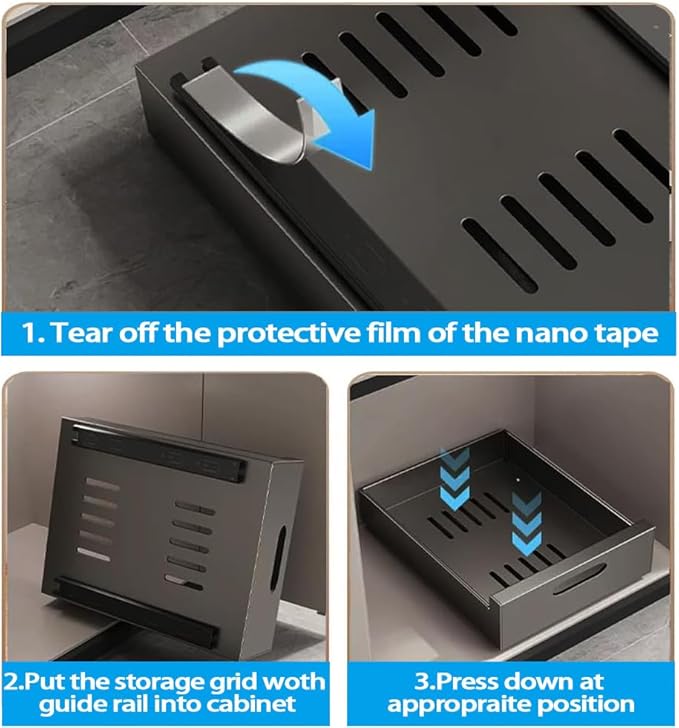 1. Tear off the protective film of the nano tape

2.Put the storage grid woth guide rail into cabinet

3.Press down at appropraite position