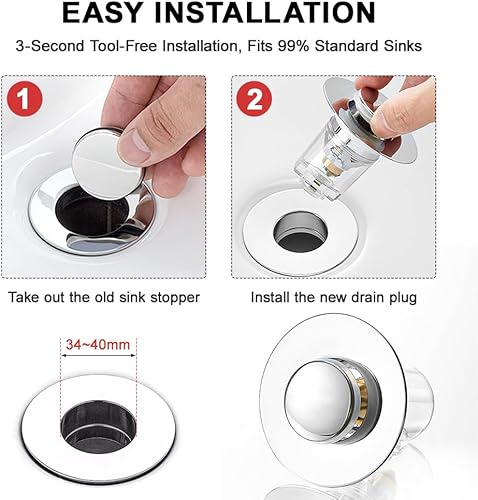 EASY INSTALLATION

3-Second Tool-Free Installation, Fits 99% Standard Sinks

1

2

Take out the old sink stopper

Install the new drain plug

34~40mm