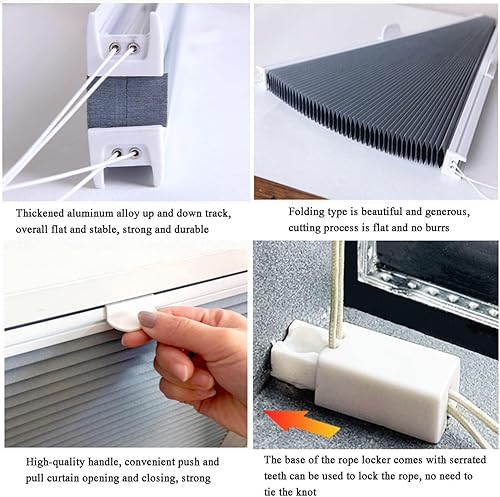 Thickened aluminum alloy up and down track, overall flat and stable, strong and durable

Folding type is beautiful and generous, cutting process is flat and no burrs

High-quality handle, convenient push and pull curtain opening and closing, strong

The base of the rope locker comes with serrated teeth can be used to lock the rope, no need to tie the knot