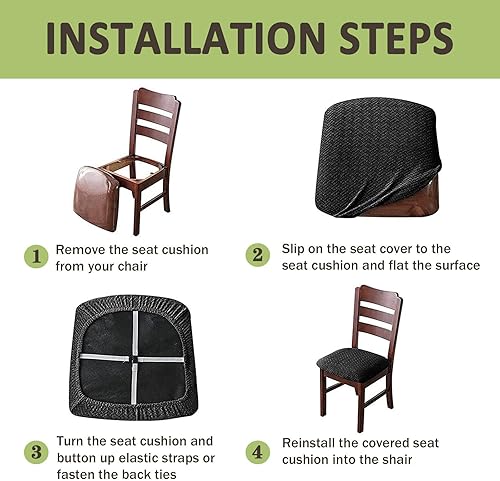 INSTALLATION STEPS

1 Remove the seat cushion from your chair

2 Slip on the seat cover to the seat cushion and flat the surface

3 Turn the seat cushion and button up elastic straps or fasten the back ties

4 Reinstall the covered seat cushion into the shair